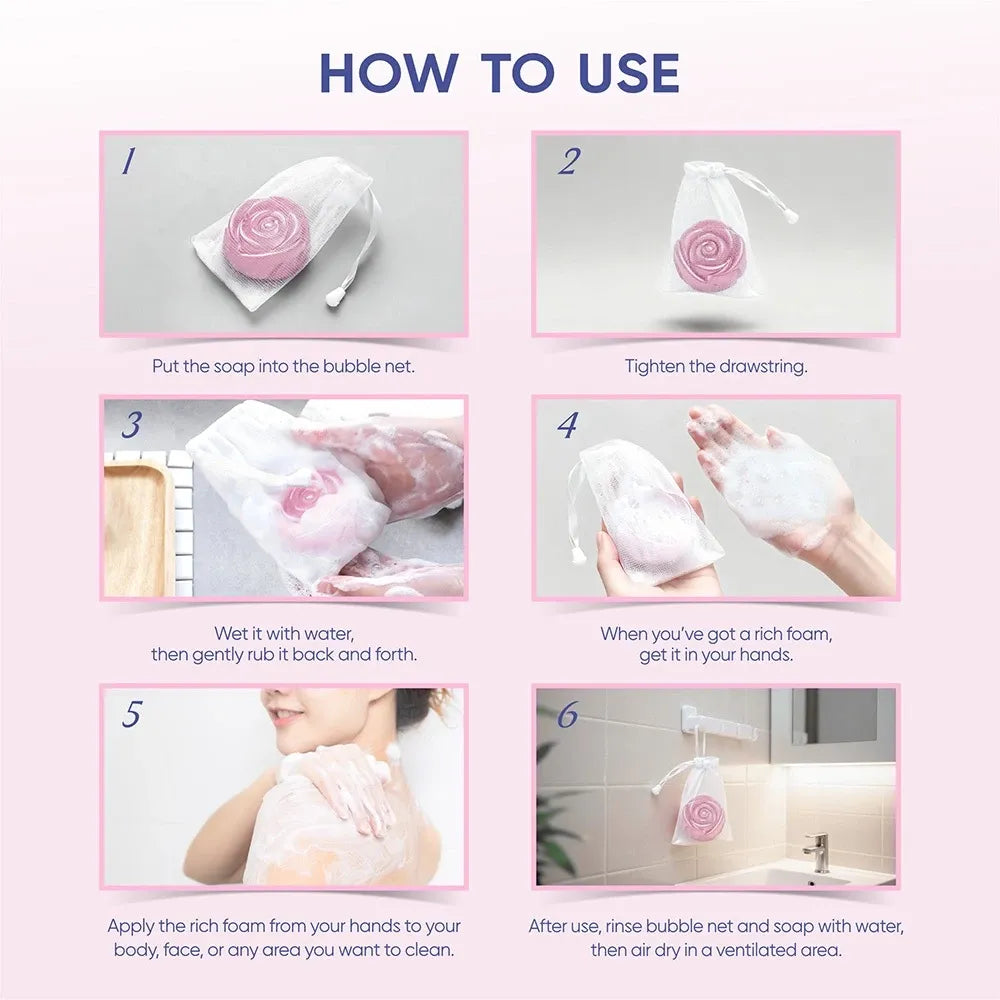 HOW TO USE

1

Put the soap into the bubble net.

2

Tighten the drawstring.

3

Wet it with water, then gently rub it back and forth.

4

When you've got a rich foam, get it in your hands.

5

Apply the rich foam from your hands to your body, face, or any area you want to clean.

6

After use, rinse bubble net and soap with water, then air dry in a ventilated area.