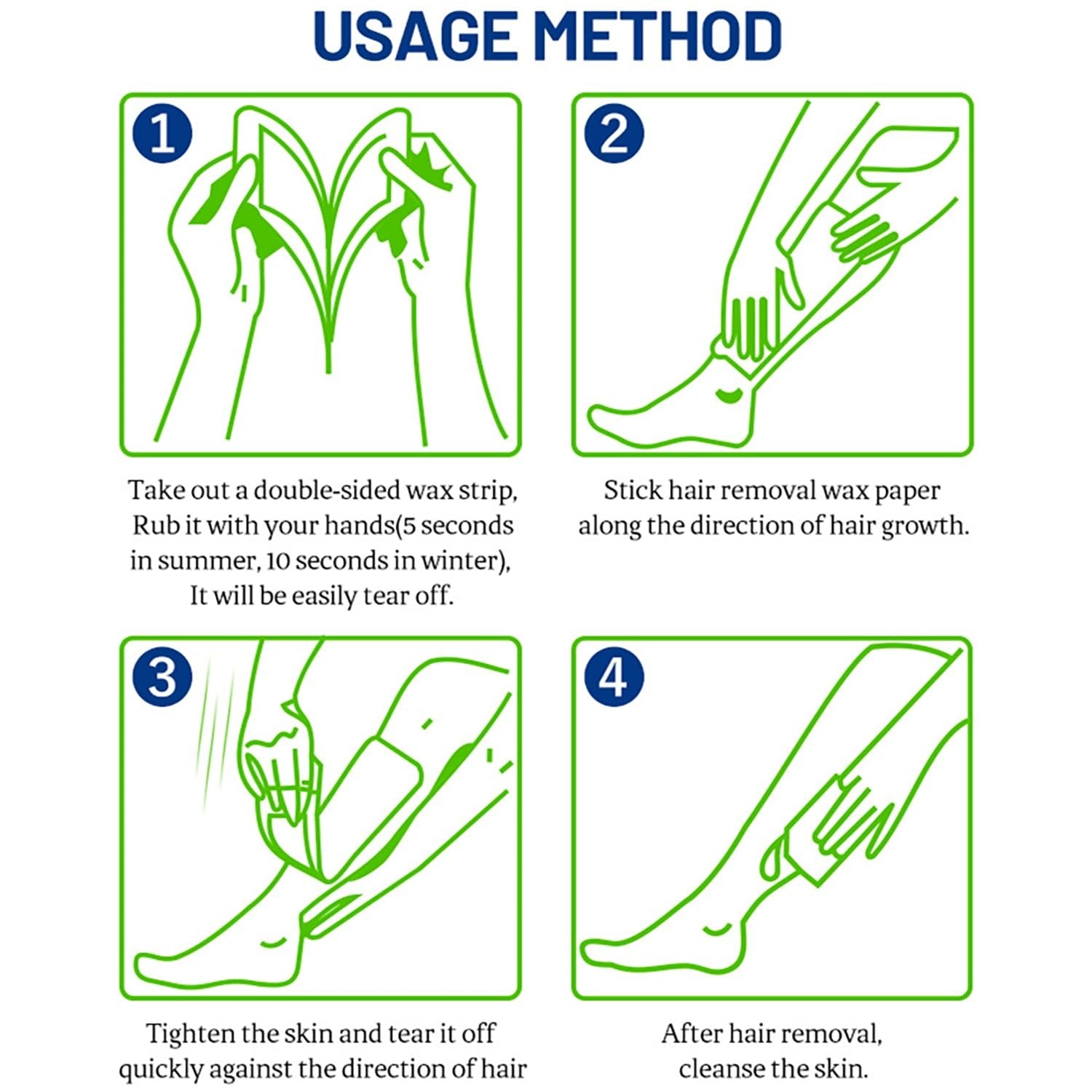 USAGE METHOD

1

Take out a double-sided wax strip, Rub it with your hands(5 seconds in summer, 10 seconds in winter), It will be easily tear off.

2

Stick hair removal wax paper along the direction of hair growth.

3

Tighten the skin and tear it off quickly against the direction of hair

4

After hair removal, cleanse the skin.