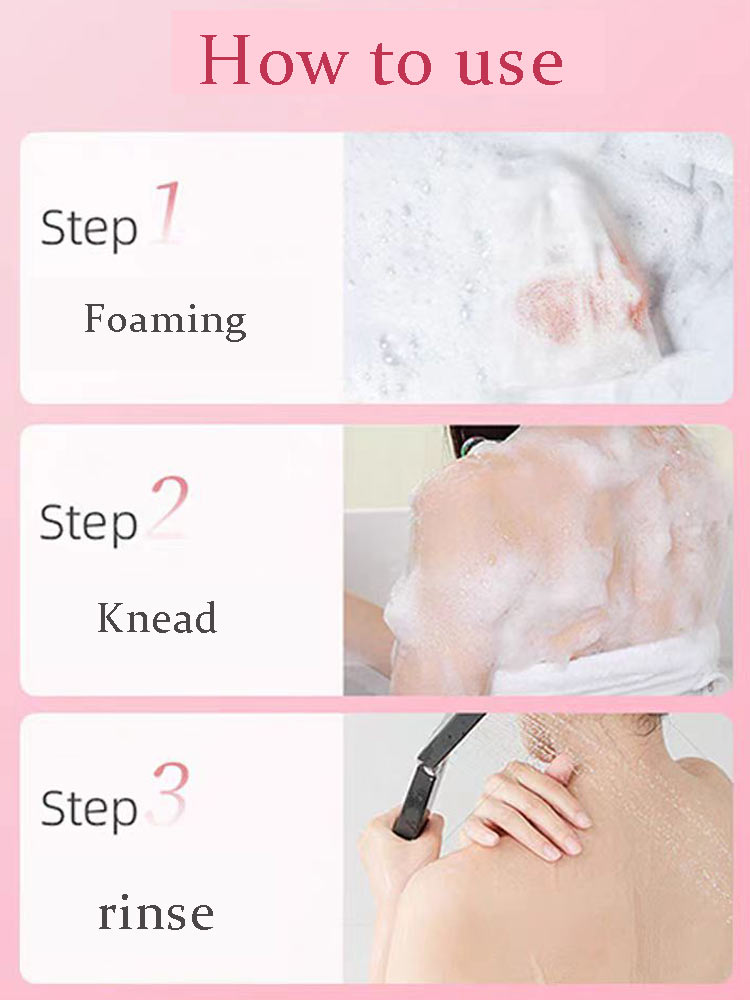 How to use

Step 1

Foaming

Step 2

Knead

Step 3

rinse