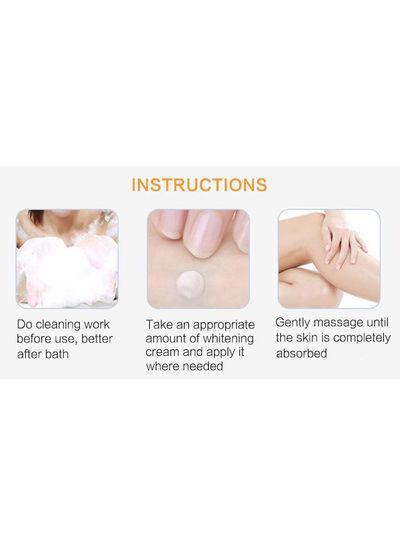 INSTRUCTIONS

Do cleaning work before use, better after bath

Take an appropriate amount of whitening cream and apply it where needed

Gently massage until the skin is completely absorbed