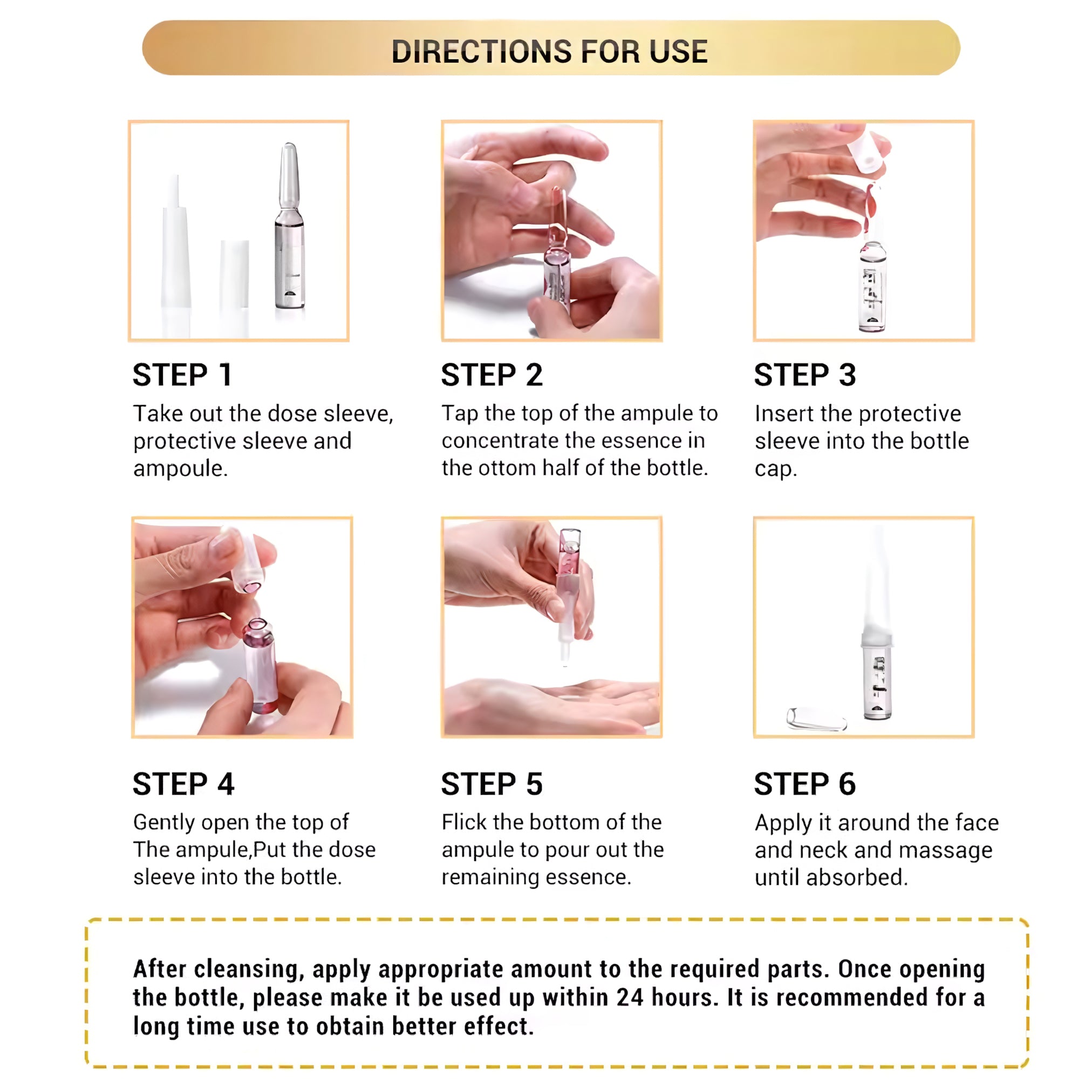 DIRECTIONS FOR USE

STEP 1
Take out the dose sleeve, protective sleeve and ampoule.

STEP 2
Tap the top of the ampule to concentrate the essence in the ottom half of the bottle.

STEP 3
Insert the protective sleeve into the bottle cap.

STEP 4
Gently open the top of The ampule,Put the dose sleeve into the bottle.

STEP 5
Flick the bottom of the ampule to pour out the remaining essence.

STEP 6
Apply it around the face and neck and massage until absorbed.

After cleansing, apply appropriate amount to the required parts. Once opening the bottle, please make it be used up within 24 hours. It is recommended for a long time use to obtain better effect.