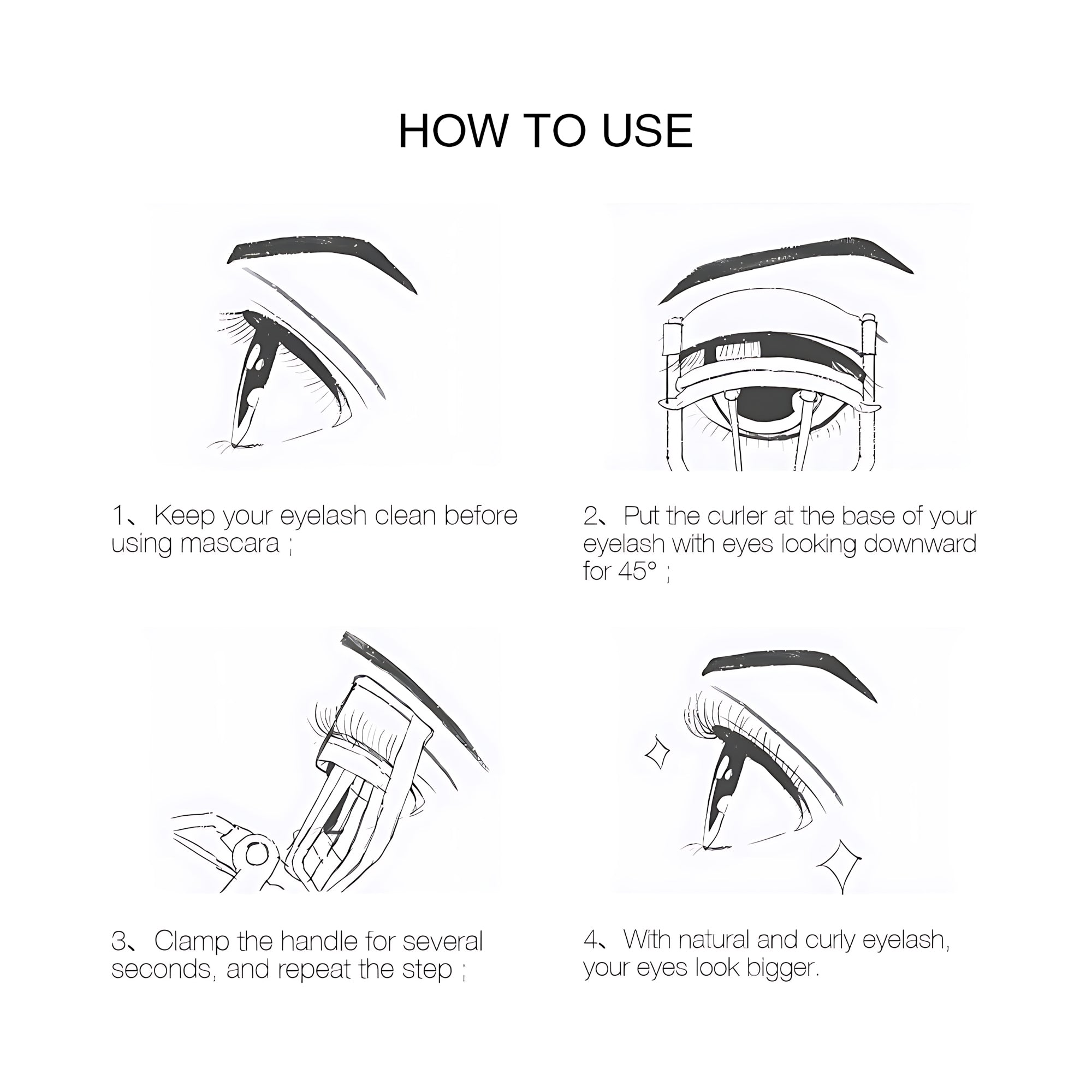 HOW TO USE

1、Keep your eyelash clean before using mascara ;

2、Put the curler at the base of your eyelash with eyes looking downward for 45° ;

3、Clamp the handle for several seconds, and repeat the step ;

4、With natural and curly eyelash, your eyes look bigger.