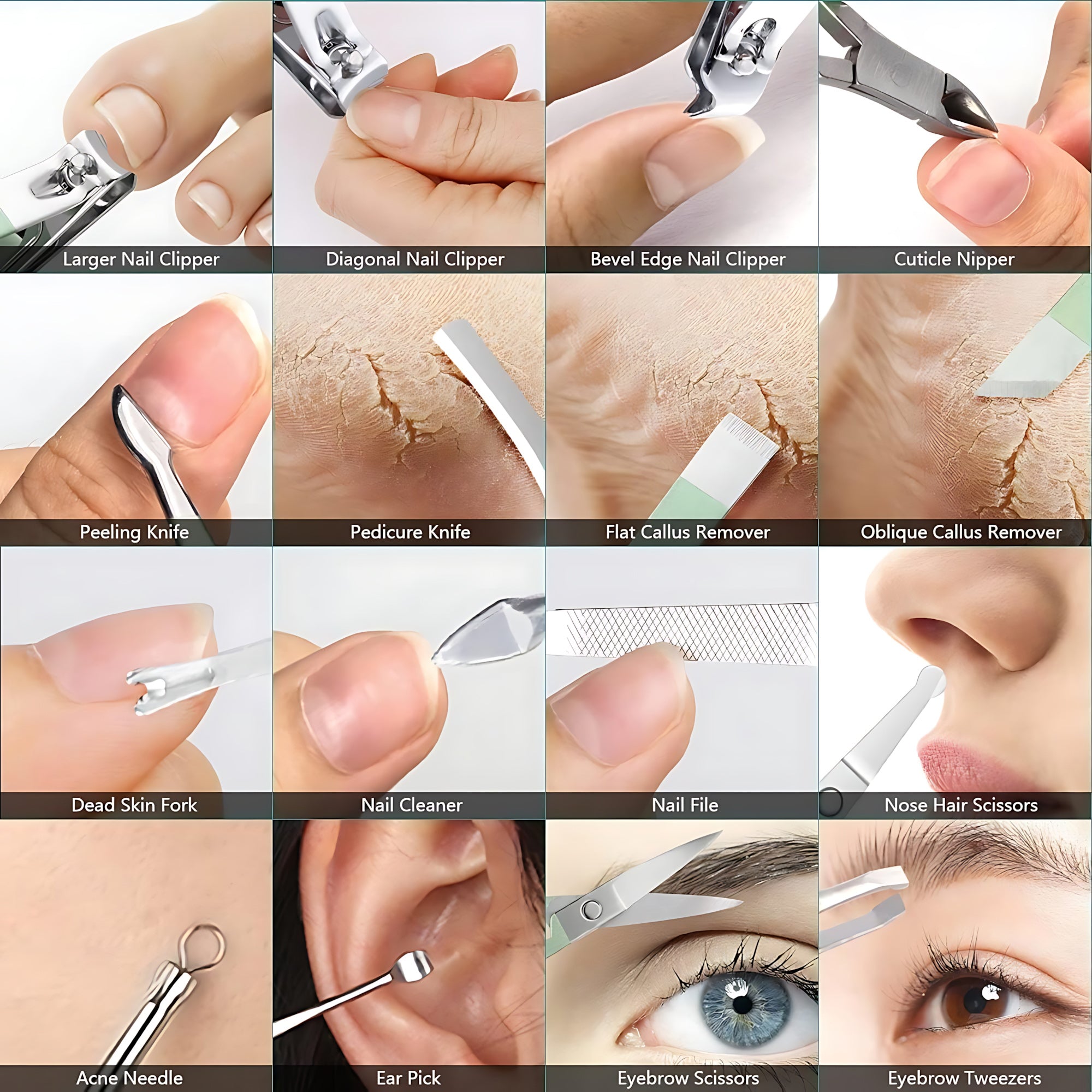 Larger Nail Clipper

Diagonal Nail Clipper

Bevel Edge Nail Clipper

Cuticle Nipper

Peeling Knife

Pedicure Knife

Flat Callus Remover

Oblique Callus Remover

Dead Skin Fork

Nail Cleaner

Nail File

Nose Hair Scissors

Acne Needle

Ear Pick

Eyebrow Scissors

Eyebrow Tweezers