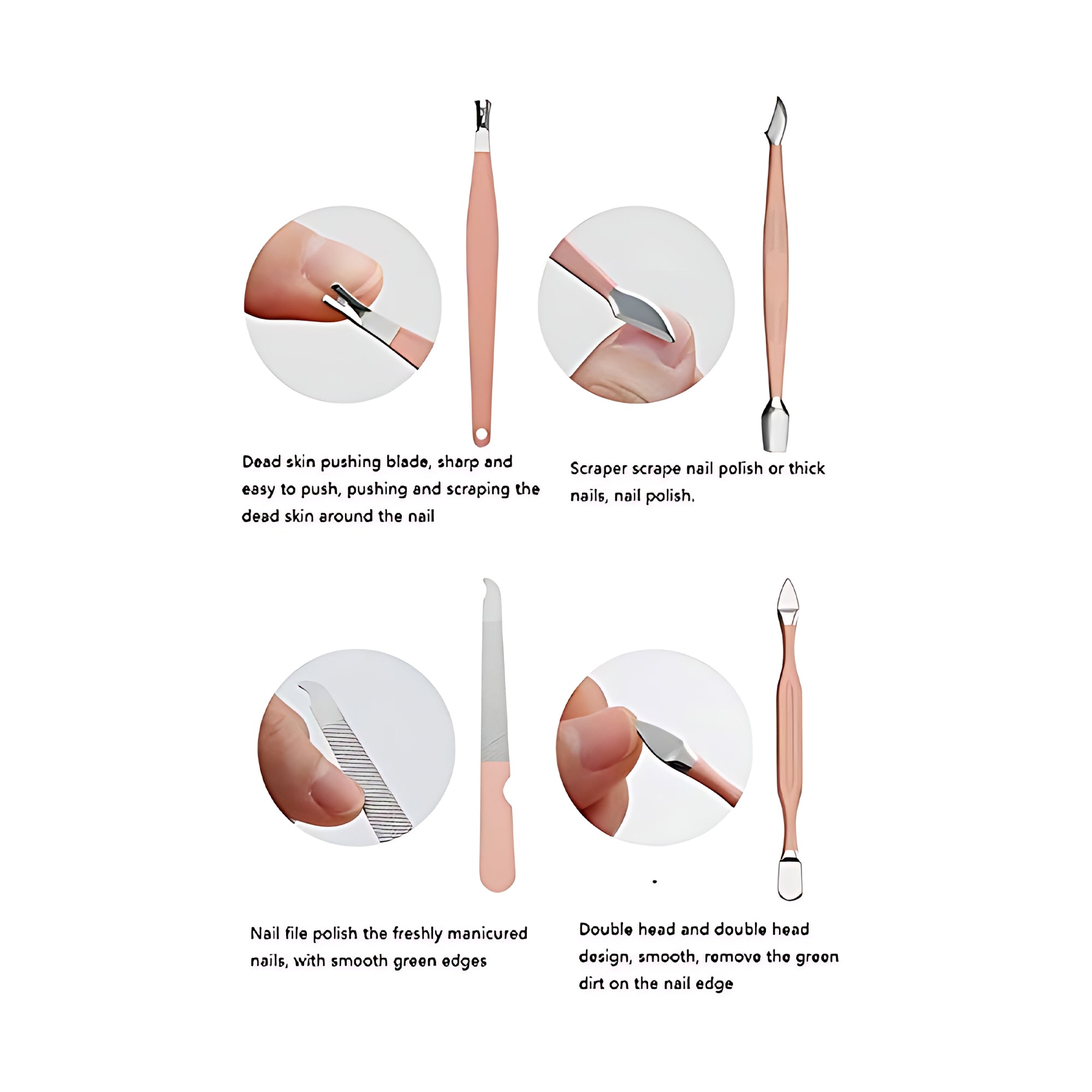 Dead skin pushing blade, sharp and easy to push, pushing and scraping the dead skin around the nail

Scraper scrape nail polish or thick nails, nail polish.

Nail file polish the freshly manicured nails, with smooth green edges

Double head and double head design, smooth, remove the green dirt on the nail edge