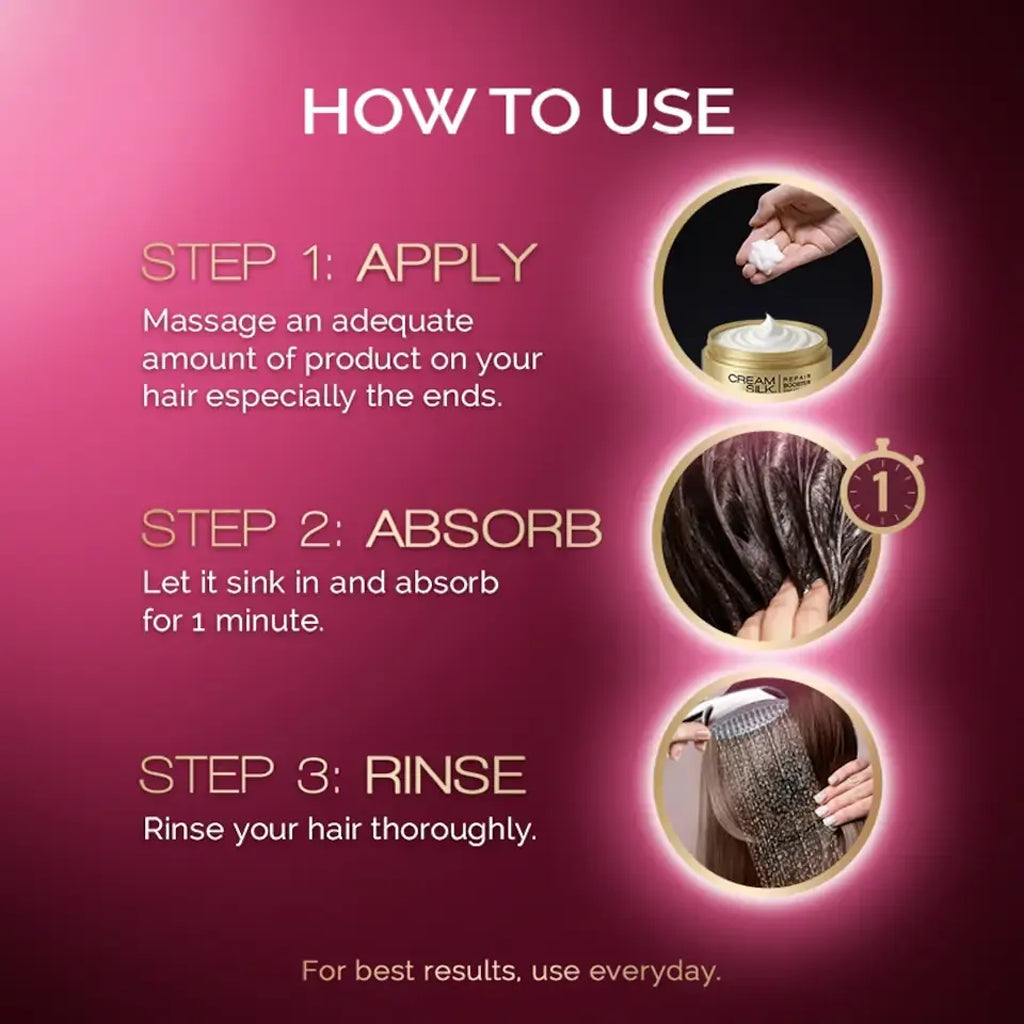 HOW TO USE

STEP 1: APPLY
Massage an adequate amount of product on your hair especially the ends.

CREAM SILK REPAIR BOOSTER

STEP 2: ABSORB
Let it sink in and absorb for 1 minute.

1

STEP 3: RINSE
Rinse your hair thoroughly.

For best results, use everyday.