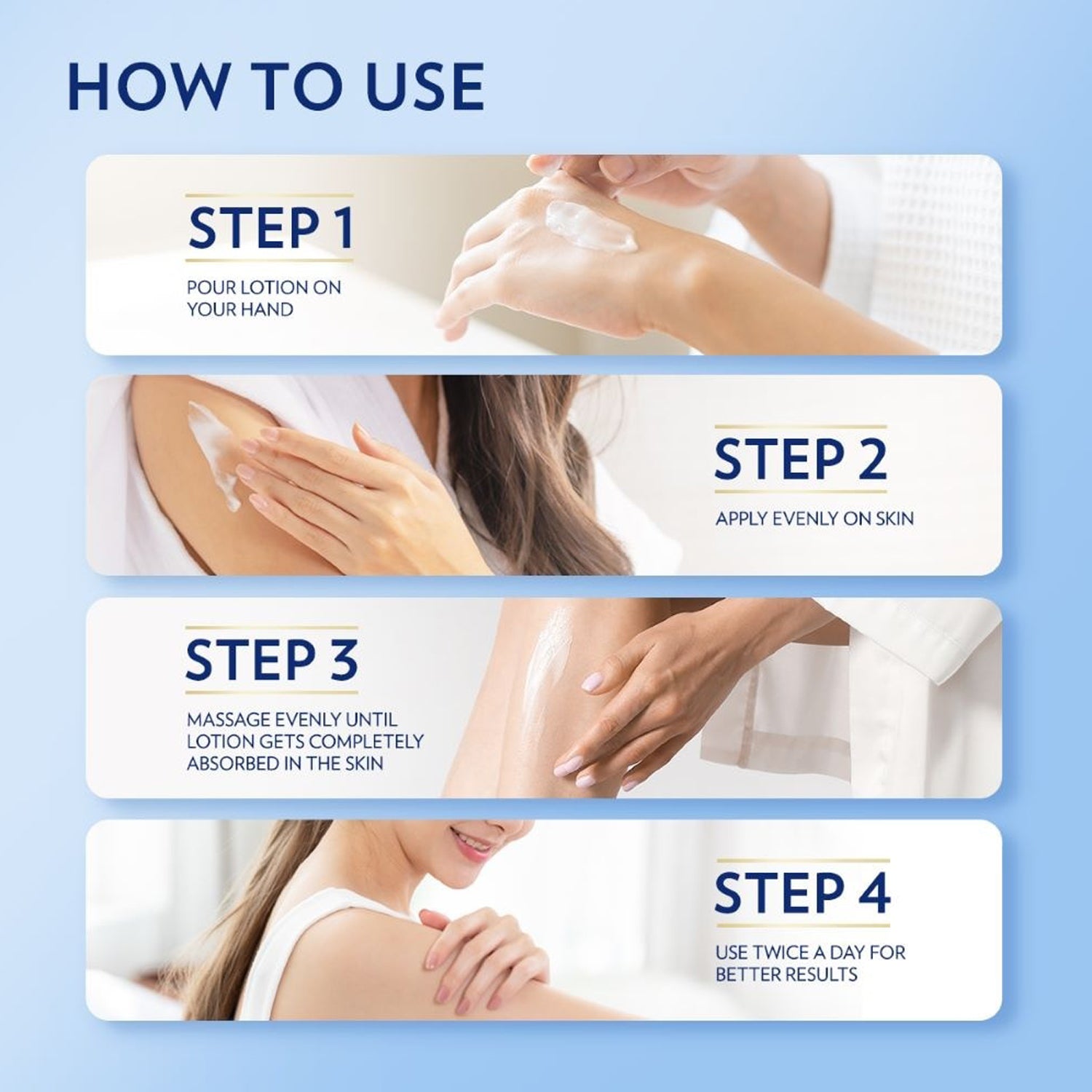 HOW TO USE

STEP 1

POUR LOTION ON YOUR HAND

STEP 2

APPLY EVENLY ON SKIN

STEP 3

MASSAGE EVENLY UNTIL LOTION GETS COMPLETELY ABSORBED IN THE SKIN

STEP 4

USE TWICE A DAY FOR BETTER RESULTS